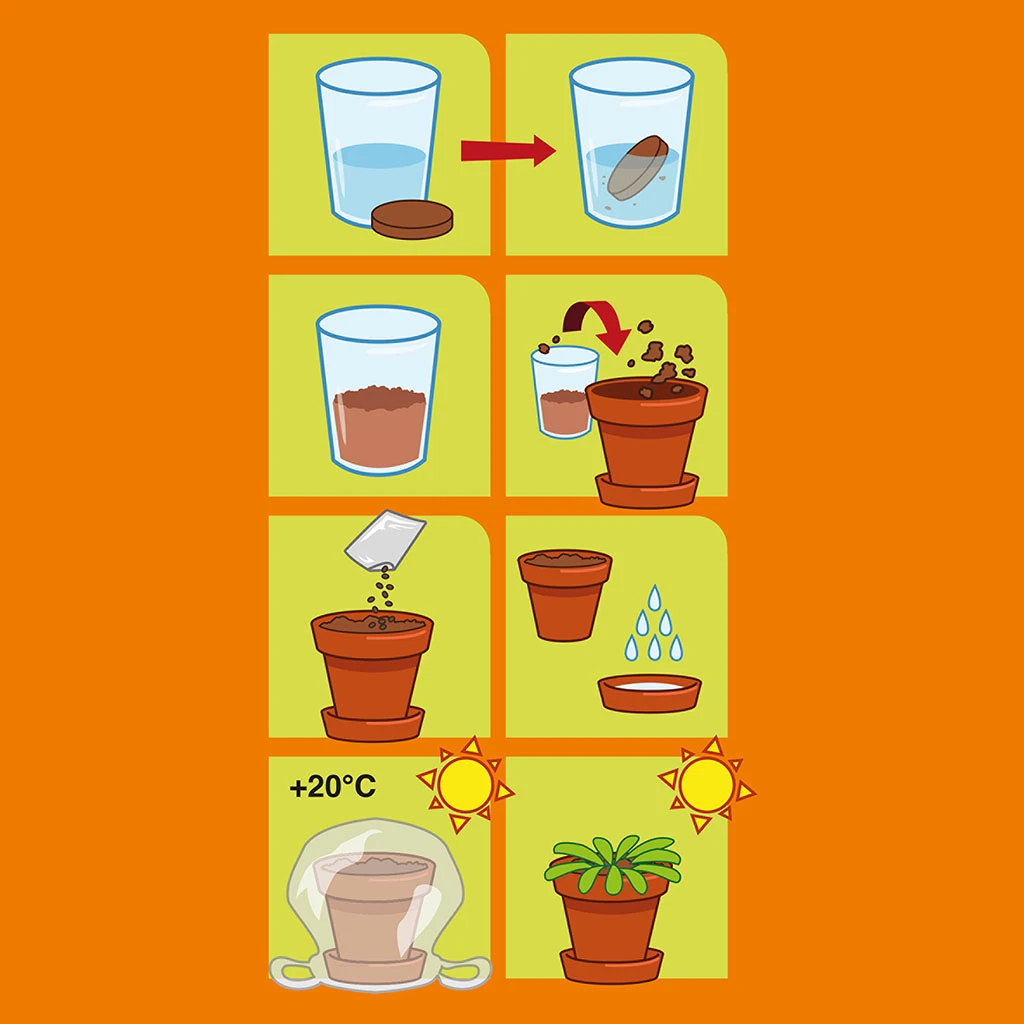 +20°C